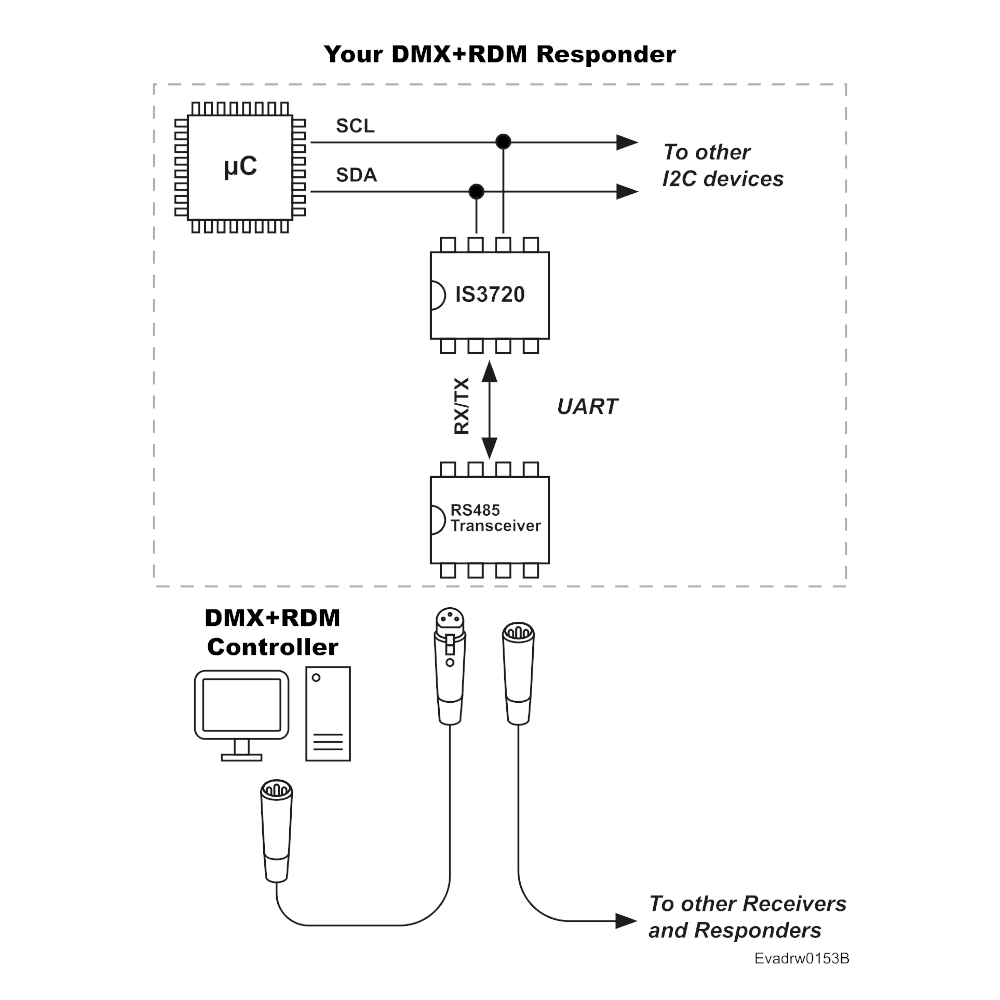 Your DMX+RDM Responder

µC

SCL

SDA

To other I2C devices

IS3720

RX/TX

UART

RS485 Transceiver

DMX+RDM Controller

To other Receivers and Responders

Evadrw0153B